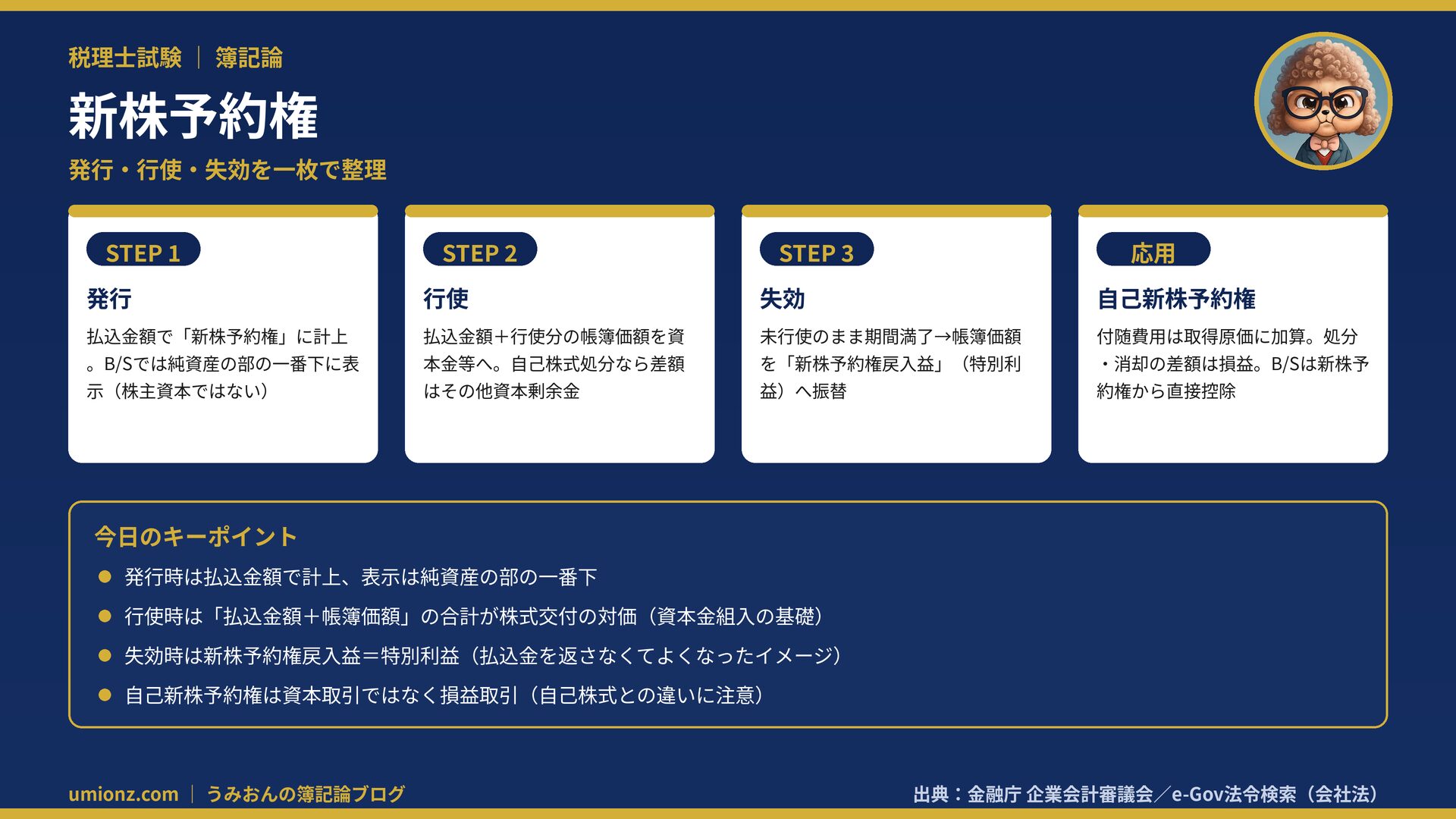 税理士試験 | 簿記論

新株予約権

発行・行使・失効を一枚で整理

STEP 1

発行

払込金額で「新株予約権」に計上。B/Sでは純資産の部の一番下に表示（株主資本ではない）

STEP 2

行使

払込金額＋行使分の帳簿価額を資本金等へ。自己株式処分なら差額はその他資本剰余金

STEP 3

失効

未行使のまま期間満了→帳簿価額を「新株予約権戻入益」（特別利益）へ振替

応用

自己新株予約権

付随費用は取得原価に加算。処分・消却の差額は損益。B/Sは新株予約権から直接控除

今日のキーポイント

• 発行時は払込金額で計上、表示は純資産の部の一番下
• 行使時は「払込金額＋帳簿価額」の合計が株式交付の対価（資本金組入の基礎）
• 失効時は新株予約権戻入益＝特別利益（払込金を返さなくてよくなったイメージ）
• 自己新株予約権は資本取引ではなく損益取引（自己株式との違いに注意）

umionz.com | うみおんの簿記論ブログ

出典：金融庁 企業会計審議会／e-Gov法令検索（会社法）